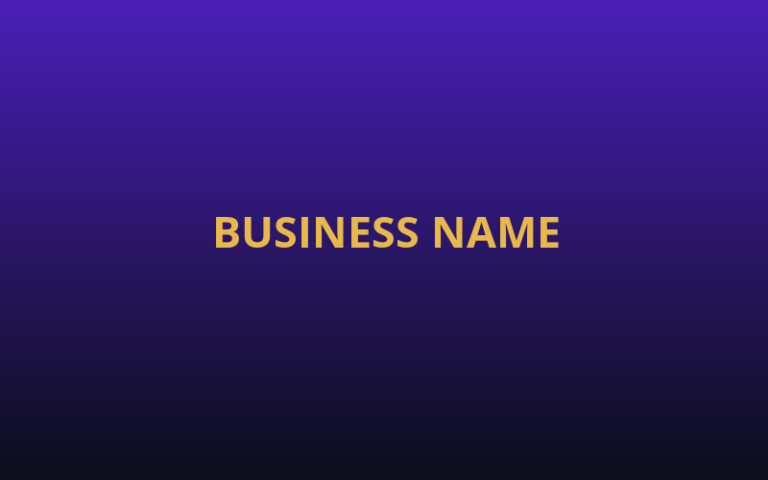 BUSINESS NAME